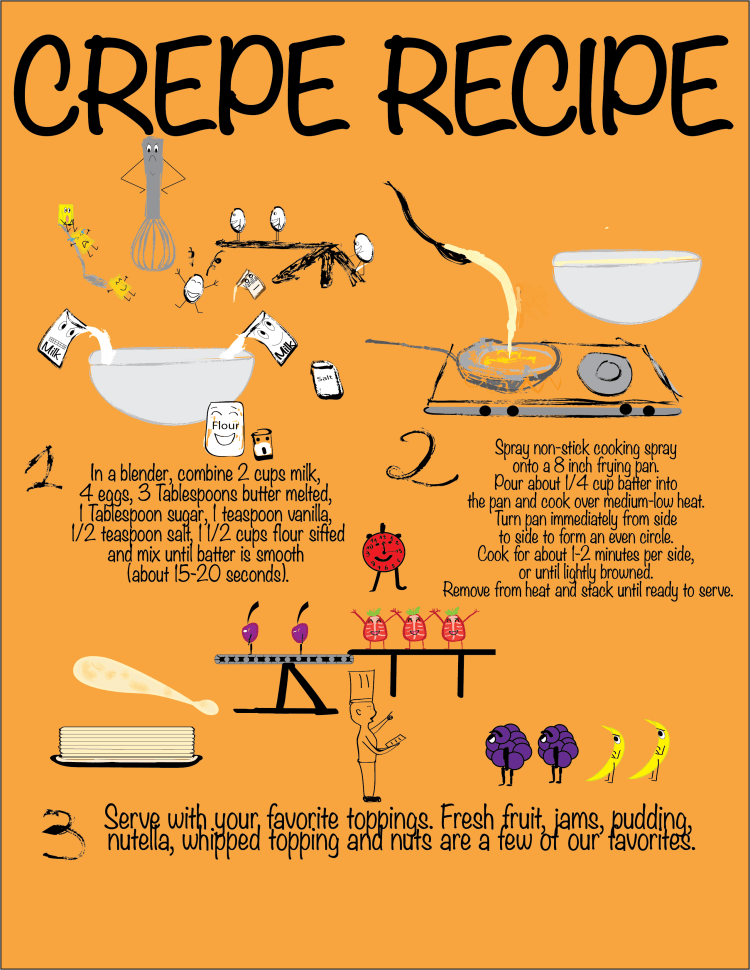 CREPE RECIPE

Milk

Milk

Salt

Flour

1

In a blender, combine 2 cups milk, 4 eggs, 3 Tablespoons butter melted, 1 Tablespoon sugar, 1 teaspoon vanilla, 1/2 teaspoon salt, 1 1/2 cups flour sifted and mix until batter is smooth (about 15-20 seconds).

2

Spray non-stick cooking spray onto a 8 inch frying pan. Pour about 1/4 cup batter into the pan and cook over medium-low heat. Turn pan immediately from side to side to form an even circle. Cook for about 1-2 minutes per side, or until lightly browned. Remove from heat and stack until ready to serve.

3

Serve with your favorite toppings. Fresh fruit, jams, pudding, nutella, whipped topping and nuts are a few of our favorites.