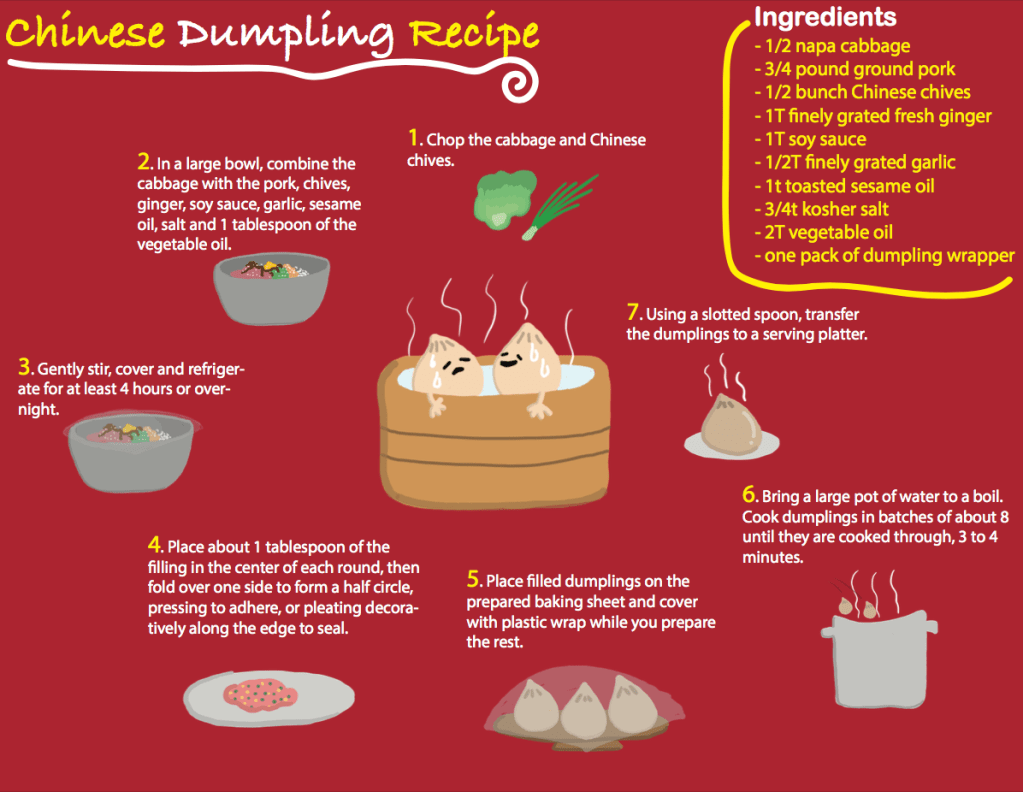 Chinese Dumpling Recipe

Ingredients
- 1/2 napa cabbage
- 3/4 pound ground pork
- 1/2 bunch Chinese chives
- 1T finely grated fresh ginger
- 1T soy sauce
- 1/2T finely grated garlic
- 1t toasted sesame oil
- 3/4t kosher salt
- 2T vegetable oil
- one pack of dumpling wrapper

1. Chop the cabbage and Chinese chives.

2. In a large bowl, combine the cabbage with the pork, chives, ginger, soy sauce, garlic, sesame oil, salt and 1 tablespoon of the vegetable oil.

3. Gently stir, cover and refrigerate for at least 4 hours or overnight.

4. Place about 1 tablespoon of the filling in the center of each round, then fold over one side to form a half circle, pressing to adhere, or pleating decoratively along the edge to seal.

5. Place filled dumplings on the prepared baking sheet and cover with plastic wrap while you prepare the rest.

6. Bring a large pot of water to a boil. Cook dumplings in batches of about 8 until they are cooked through, 3 to 4 minutes.

7. Using a slotted spoon, transfer the dumplings to a serving platter.